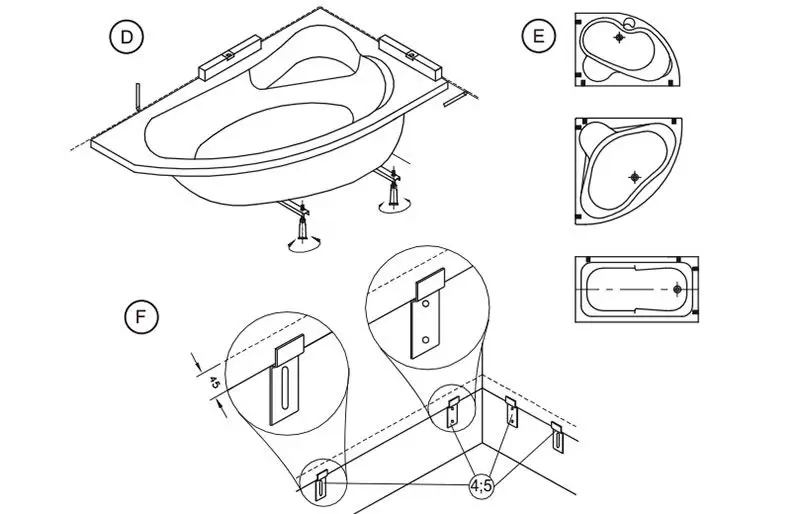 D
E
F
45
4;5