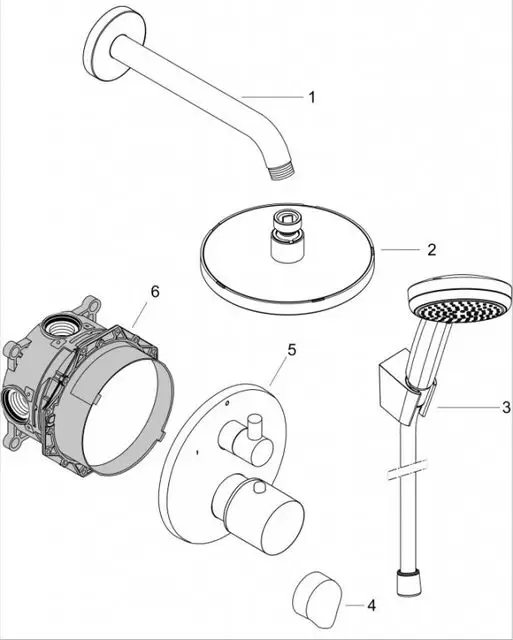 1
2
6
5
3
4