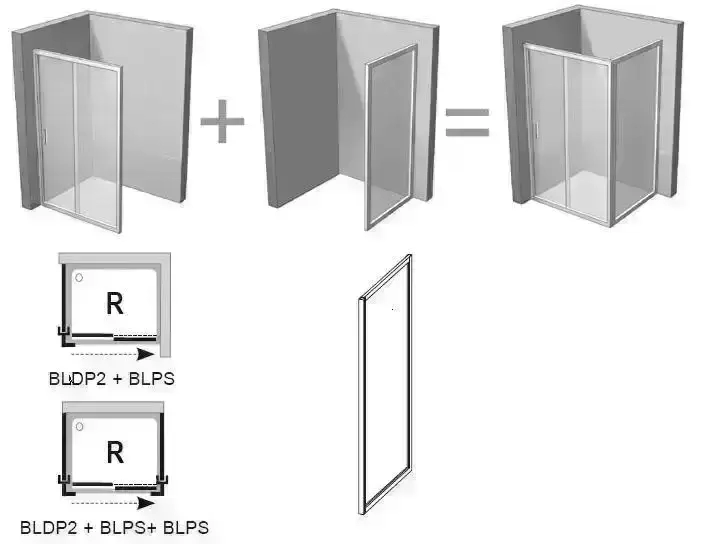 + =

R

BLDP2 + BLPS

R

BLDP2 + BLPS+ BLPS