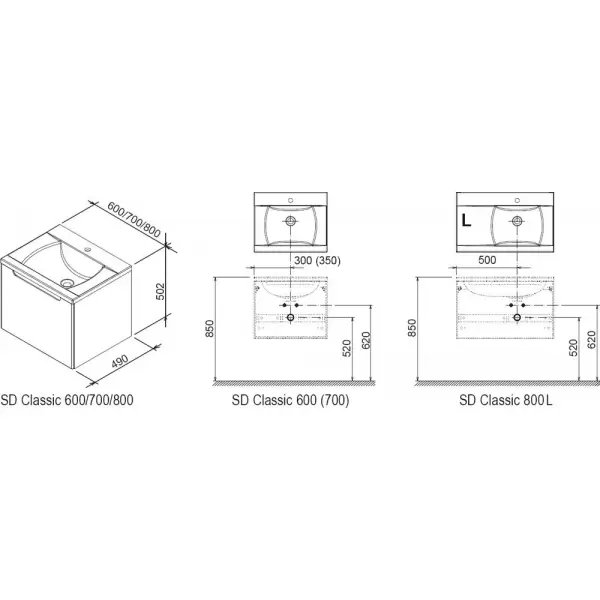 600/700/800

502

490

SD Classic 600/700/800

300 (350)

850

520

620

SD Classic 600 (700)

L

500

850

520

620

SD Classic 800 L