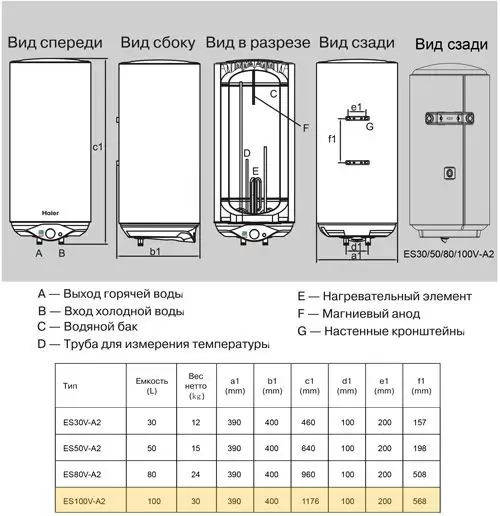 Вид спереди Вид сбоку Вид в разрезе Вид сзади Вид сзади

c1

Haier

A B

b1

C

F

D

E

e1

G

f1

d1

a1

ES30/50/80/100V-A2

A — Выход горячей воды
B — Вход холодной воды
C — Водяной бак
D — Труба для измерения температуры

E — Нагревательный элемент
F — Магниевый анод
G — Настенные кронштейны

| Тип | Емкость (L) | Вес нетто (kg) | a1 (mm) | b1 (mm) | c1 (mm) | d1 (mm) | e1 (mm) | f1 (mm) |
|---|---|---|---|---|---|---|---|---|
| ES30V-A2 | 30 | 12 | 390 | 400 | 460 | 100 | 200 | 157 |
| ES50V-A2 | 50 | 15 | 390 | 400 | 640 | 100 | 200 | 198 |
| ES80V-A2 | 80 | 24 | 390 | 400 | 960 | 100 | 200 | 508 |
| ES100V-A2 | 100 | 30 | 390 | 400 | 1176 | 100 | 200 | 568 |