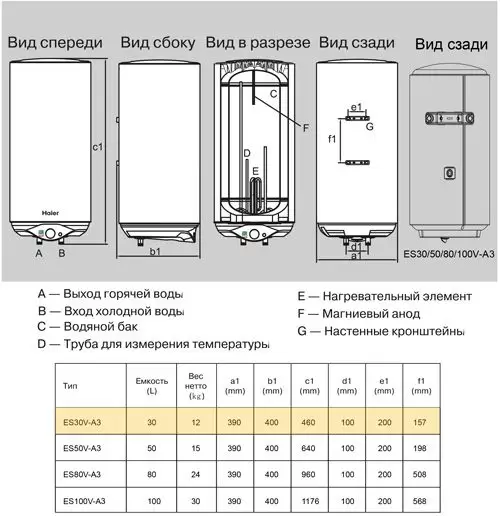 Вид спереди

Вид сбоку

Вид в разрезе

Вид сзади

Вид сзади

c1

Haier

A B

b1

C

F

D

E

e1

G

f1

d1

a1

ES30/50/80/100V-A3

A — Выход горячей воды
B — Вход холодной воды
C — Водяной бак
D — Труба для измерения температуры

E — Нагревательный элемент
F — Магниевый анод
G — Настенные кронштейны

| Тип | Емкость (L) | Вес нетто (kg) | a1 (mm) | b1 (mm) | c1 (mm) | d1 (mm) | e1 (mm) | f1 (mm) |
|---|---|---|---|---|---|---|---|---|
| ES30V-A3 | 30 | 12 | 390 | 400 | 460 | 100 | 200 | 157 |
| ES50V-A3 | 50 | 15 | 390 | 400 | 640 | 100 | 200 | 198 |
| ES80V-A3 | 80 | 24 | 390 | 400 | 960 | 100 | 200 | 508 |
| ES100V-A3 | 100 | 30 | 390 | 400 | 1176 | 100 | 200 | 568 |