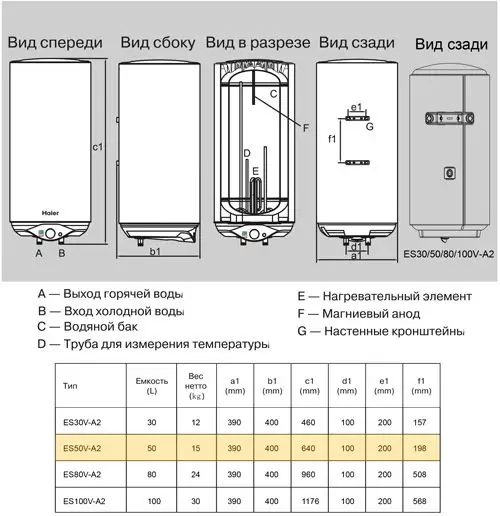 Вид спереди Вид сбоку Вид в разрезе Вид сзади Вид сзади

c1

Haier

A B

b1

C

F

D

E

e1

G

f1

d1

a1

ES30/50/80/100V-A2

A — Выход горячей воды
B — Вход холодной воды
C — Водяной бак
D — Труба для измерения температуры

E — Нагревательный элемент
F — Магниевый анод
G — Настенные кронштейны

| Тип | Емкость (L) | Вес нетто (kg) | a1 (mm) | b1 (mm) | c1 (mm) | d1 (mm) | e1 (mm) | f1 (mm) |
|---|---|---|---|---|---|---|---|---|
| ES30V-A2 | 30 | 12 | 390 | 400 | 460 | 100 | 200 | 157 |
| ES50V-A2 | 50 | 15 | 390 | 400 | 640 | 100 | 200 | 198 |
| ES80V-A2 | 80 | 24 | 390 | 400 | 960 | 100 | 200 | 508 |
| ES100V-A2 | 100 | 30 | 390 | 400 | 1176 | 100 | 200 | 568 |