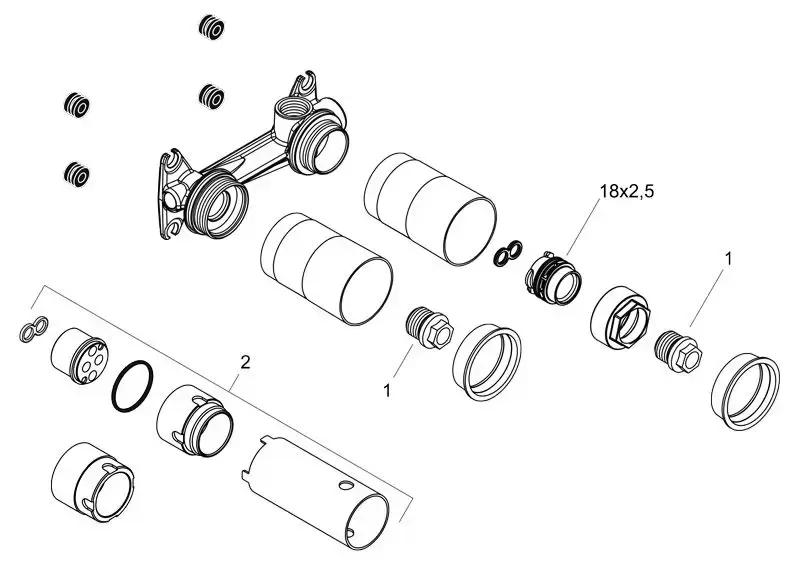 18x2,5
1
2
1