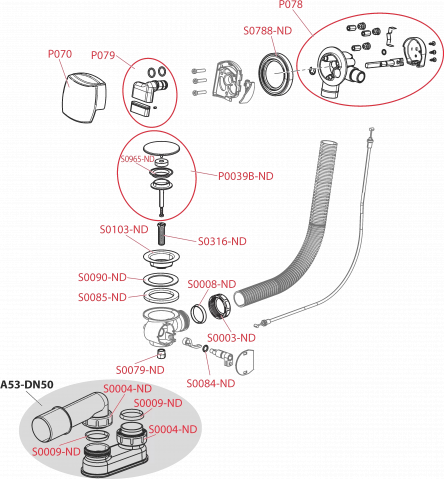 P078
S0788-ND
P070
P079
S0965-ND
P0039B-ND
S0103-ND
S0316-ND
S0090-ND
S0008-ND
S0085-ND
S0003-ND
S0079-ND
S0084-ND
A53-DN50
S0004-ND
S0009-ND
S0004-ND
S0009-ND