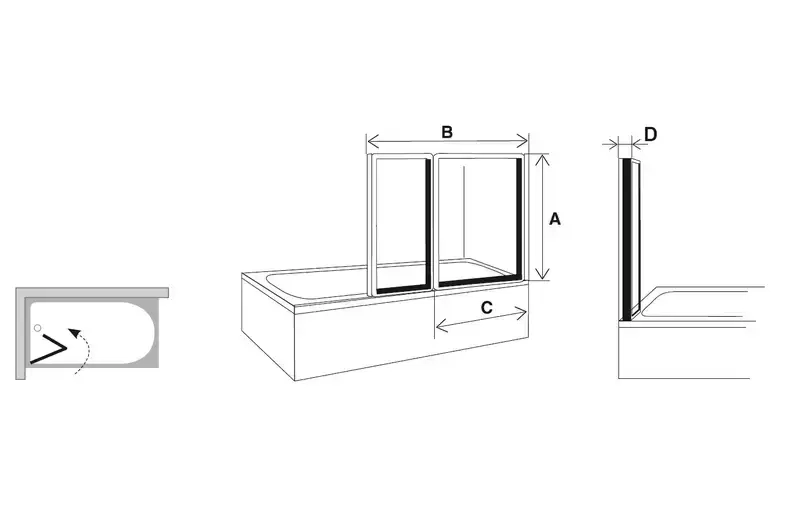 B
A
C
D