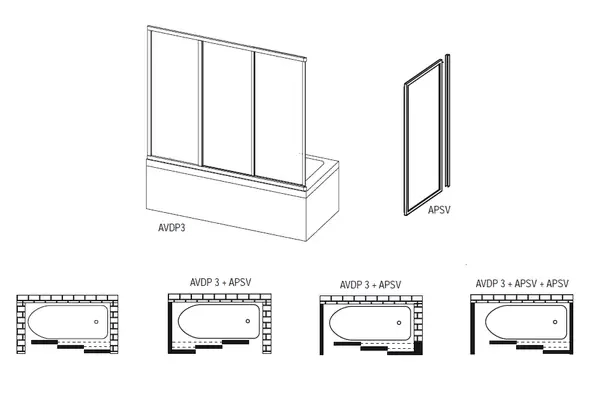 AVDP3

APSV

AVDP 3 + APSV

AVDP 3 + APSV

AVDP 3 + APSV + APSV