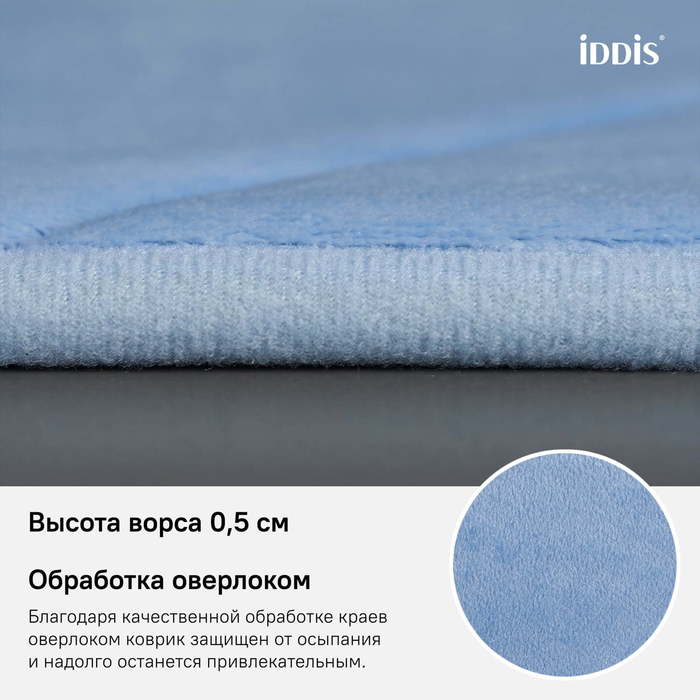 iDDiS®

Высота ворса 0,5 см

Обработка оверлоком

Благодаря качественной обработке краев оверлоком коврик защищен от осыпания и надолго останется привлекательным.