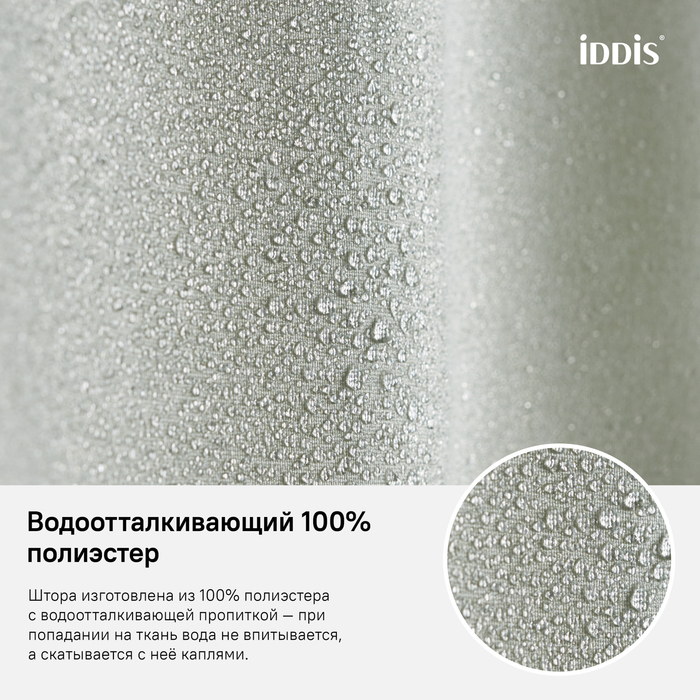 iDDiS®

Водоотталкивающий 100% полиэстер

Штора изготовлена из 100% полиэстера с водоотталкивающей пропиткой — при попадании на ткань вода не впитывается, а скатывается с неё каплями.