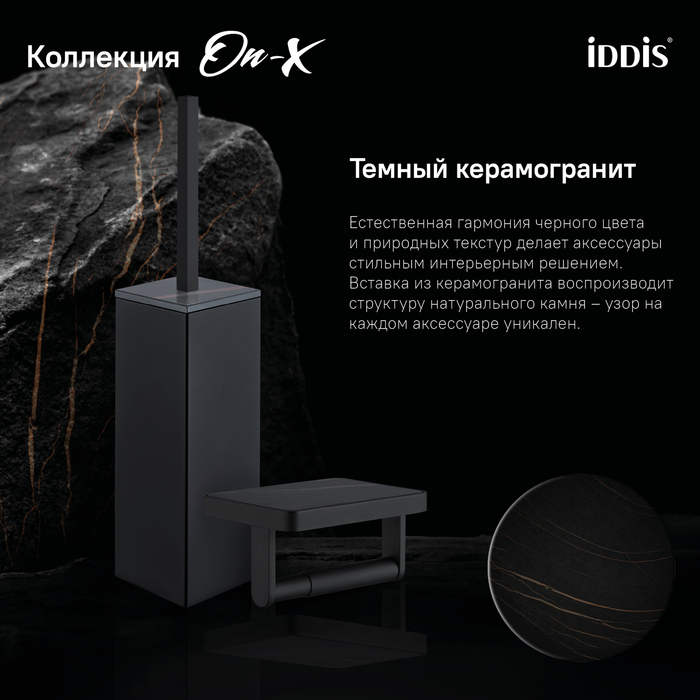 Коллекция On-X

iDDiS®

Темный керамогранит

Естественная гармония черного цвета и природных текстур делает аксессуары стильным интерьерным решением. Вставка из керамогранита воспроизводит структуру натурального камня – узор на каждом аксессуаре уникален.