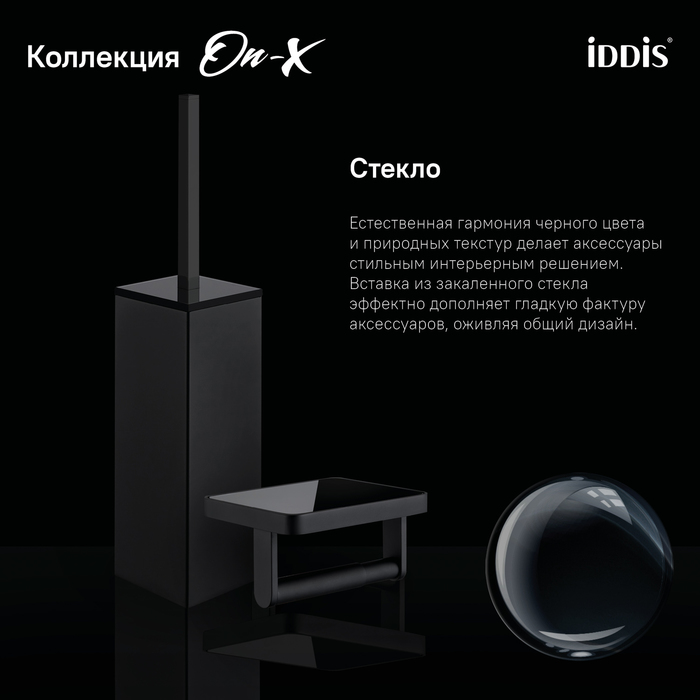 Коллекция On-X

iDDiS®

Стекло

Естественная гармония черного цвета и природных текстур делает аксессуары стильным интерьерным решением. Вставка из закаленного стекла эффектно дополняет гладкую фактуру аксессуаров, оживляя общий дизайн.