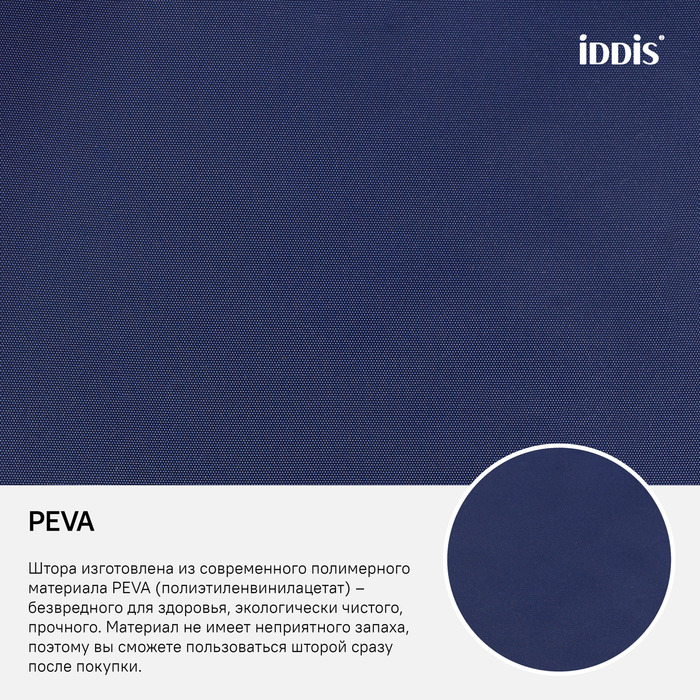 iDDiS®

PEVA

Штора изготовлена из современного полимерного материала PEVA (полиэтиленвинилацетат) – безвредного для здоровья, экологически чистого, прочного. Материал не имеет неприятного запаха, поэтому вы сможете пользоваться шторой сразу после покупки.