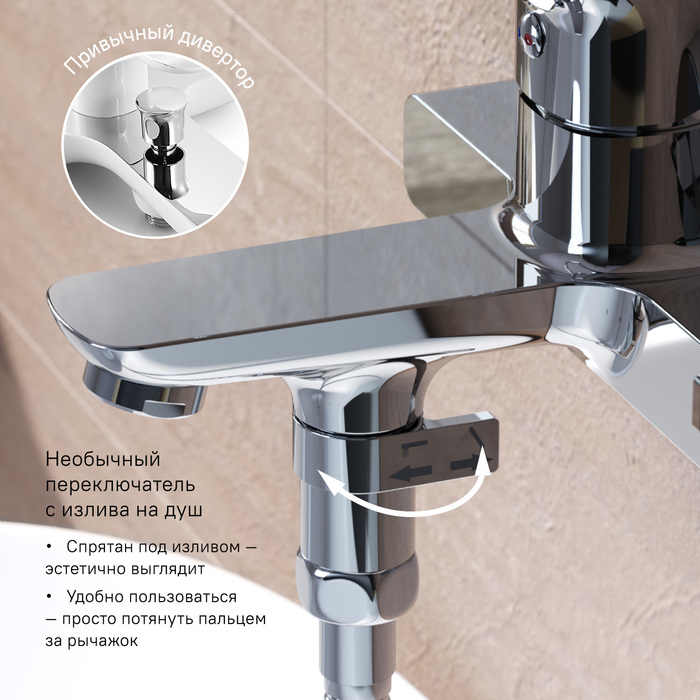 Привычный дивертор

Необычный переключатель с излива на душ

• Спрятан под изливом — эстетично выглядит

• Удобно пользоваться — просто потянуть пальцем за рычажок