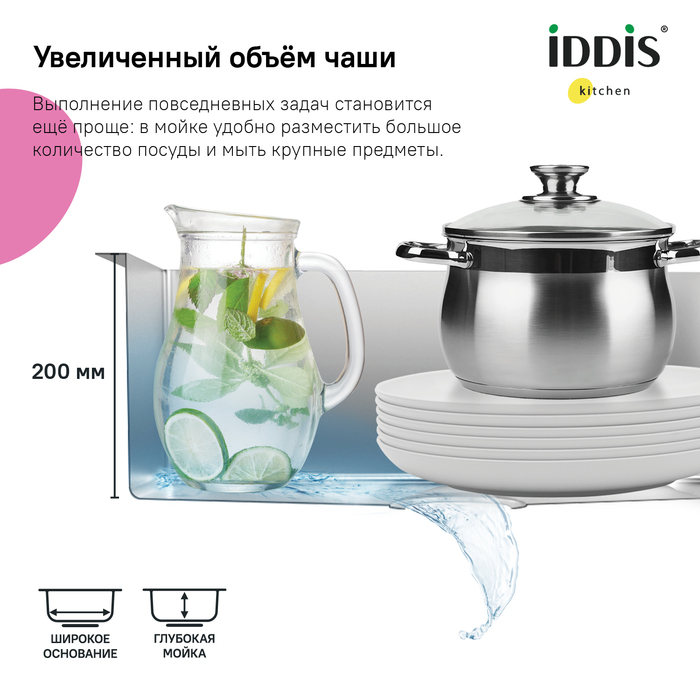 Увеличенный объём чаши

iDDiS®
kitchen

Выполнение повседневных задач становится ещё проще: в мойке удобно разместить большое количество посуды и мыть крупные предметы.

200 мм

ШИРОКОЕ ОСНОВАНИЕ

ГЛУБОКАЯ МОЙКА