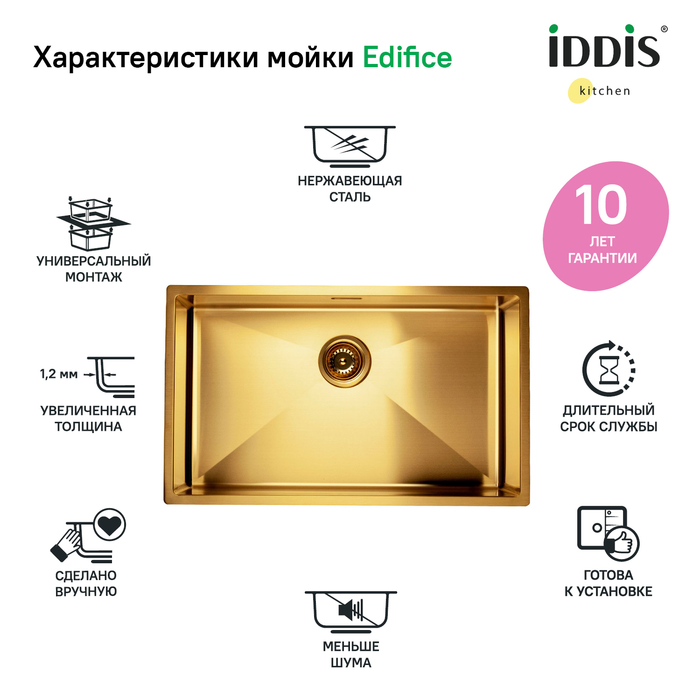 Характеристики мойки Edifice

IDDIS®
kitchen

НЕРЖАВЕЮЩАЯ СТАЛЬ

10
ЛЕТ ГАРАНТИИ

УНИВЕРСАЛЬНЫЙ МОНТАЖ

1,2 мм

УВЕЛИЧЕННАЯ ТОЛЩИНА

ДЛИТЕЛЬНЫЙ СРОК СЛУЖБЫ

СДЕЛАНО ВРУЧНУЮ

ГОТОВА К УСТАНОВКЕ

МЕНЬШЕ ШУМА