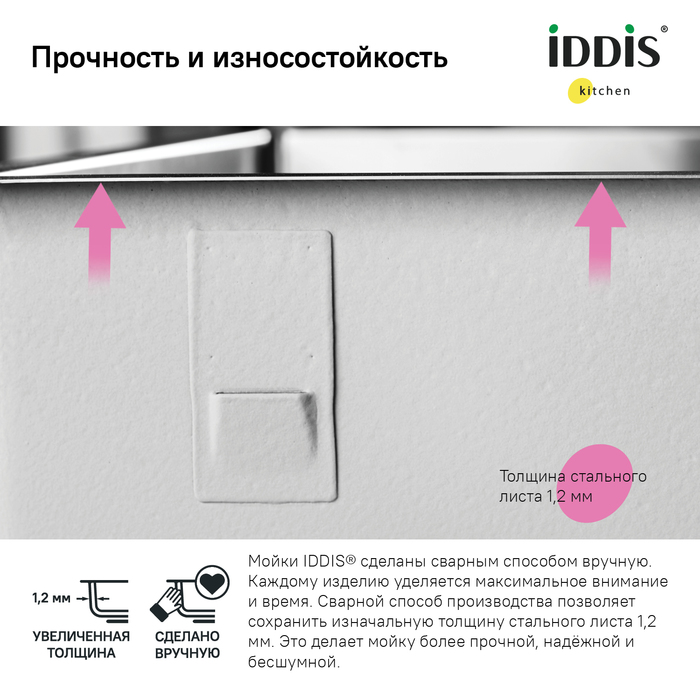 Прочность и износостойкость

iDDiS®
kitchen

Толщина стального листа 1,2 мм

1,2 мм

УВЕЛИЧЕННАЯ ТОЛЩИНА

СДЕЛАНО ВРУЧНУЮ

Мойки IDDIS® сделаны сварным способом вручную. Каждому изделию уделяется максимальное внимание и время. Сварной способ производства позволяет сохранить изначальную толщину стального листа 1,2 мм. Это делает мойку более прочной, надёжной и бесшумной.