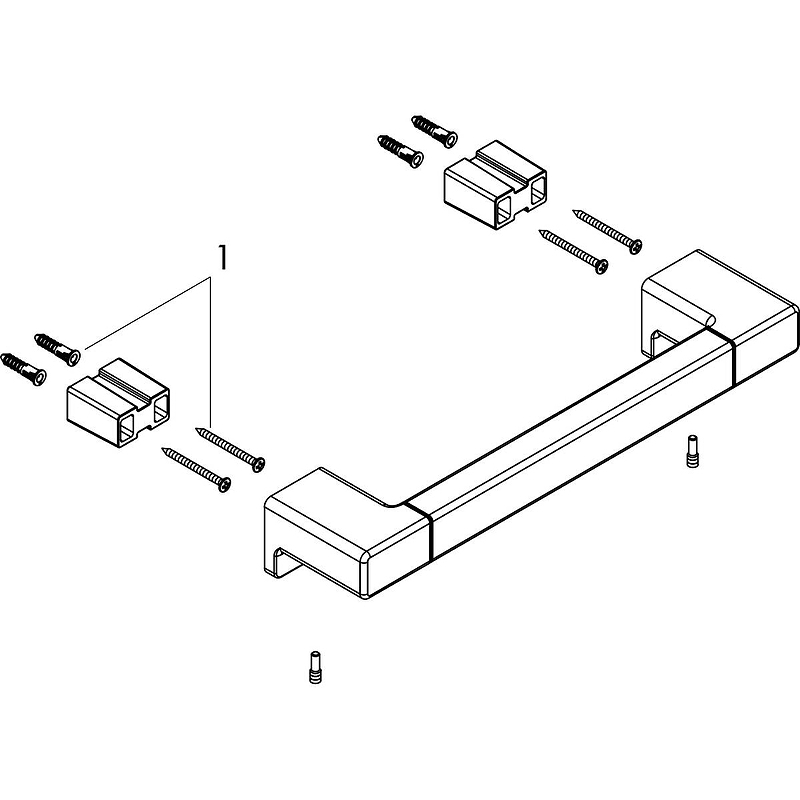 1