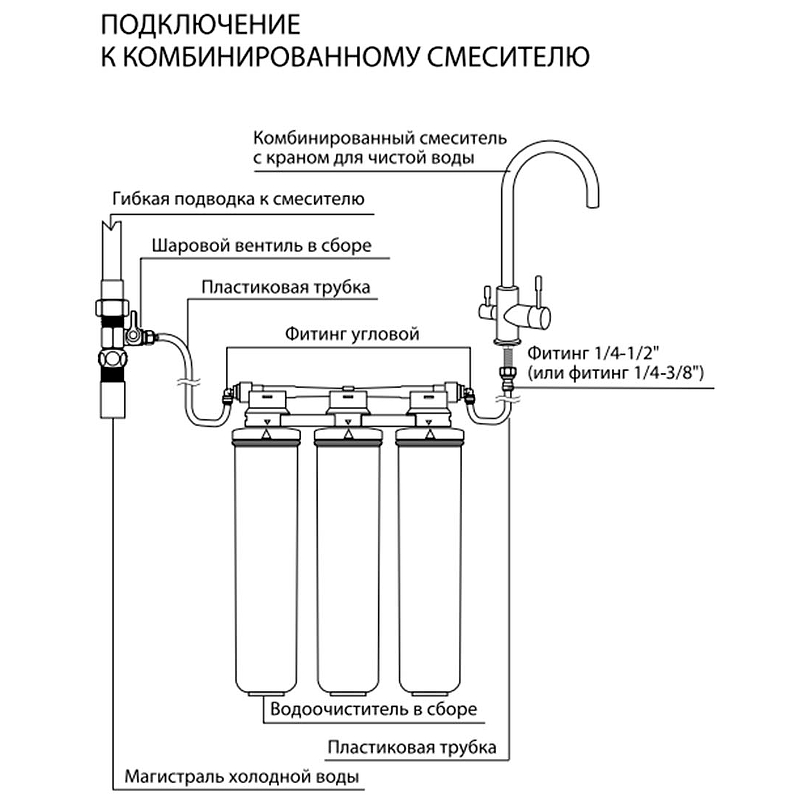 ПОДКЛЮЧЕНИЕ
К КОМБИНИРОВАННОМУ СМЕСИТЕЛЮ

Комбинированный смеситель с краном для чистой воды

Гибкая подводка к смесителю

Шаровой вентиль в сборе

Пластиковая трубка

Фитинг угловой

Фитинг 1/4-1/2" (или фитинг 1/4-3/8")

Водоочиститель в сборе

Пластиковая трубка

Магистраль холодной воды