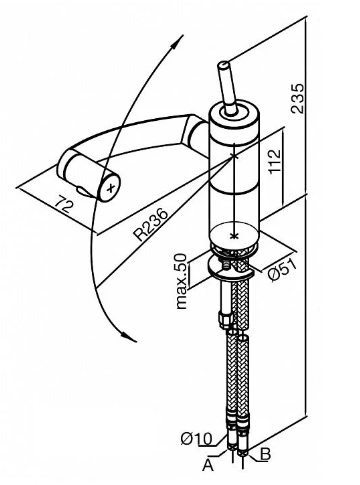 235
112
72
R236
max.50
Ø51
Ø10
A
B